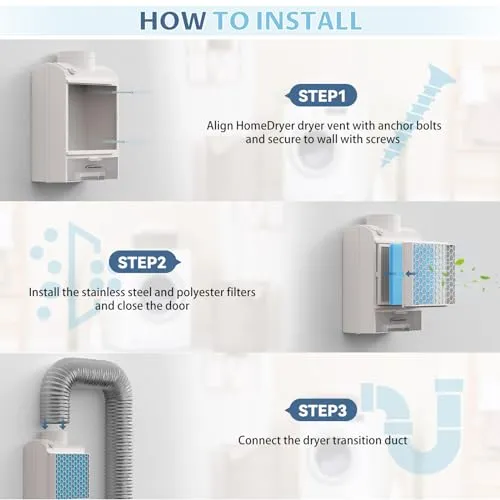 HOW TO INSTALL

STEP1

Align HomeDryer dryer vent with anchor bolts and secure to wall with screws

STEP2

Install the stainless steel and polyester filters and close the door

STEP3

Connect the dryer transition duct